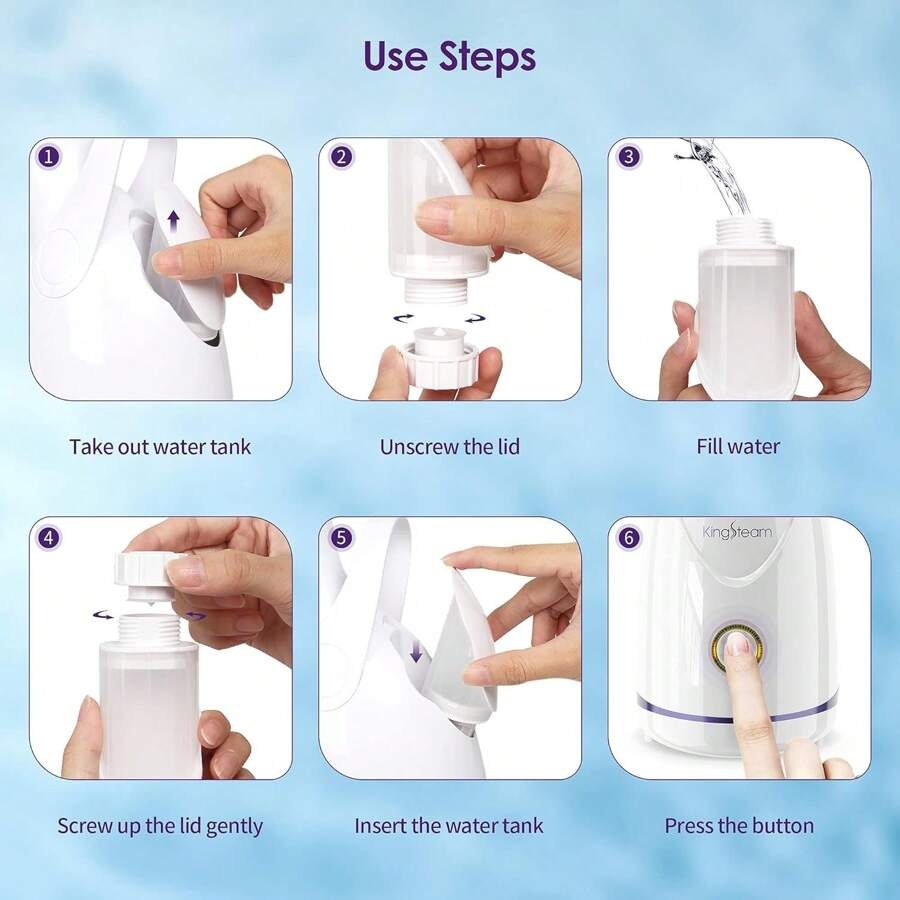 Use Steps

1

Take out water tank

2

Unscrew the lid

3

Fill water

4

Screw up the lid gently

5

Insert the water tank

6

KingSteam

Press the button